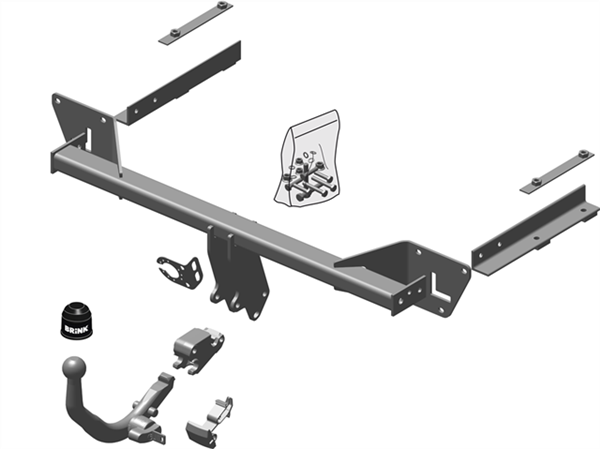 BRINK